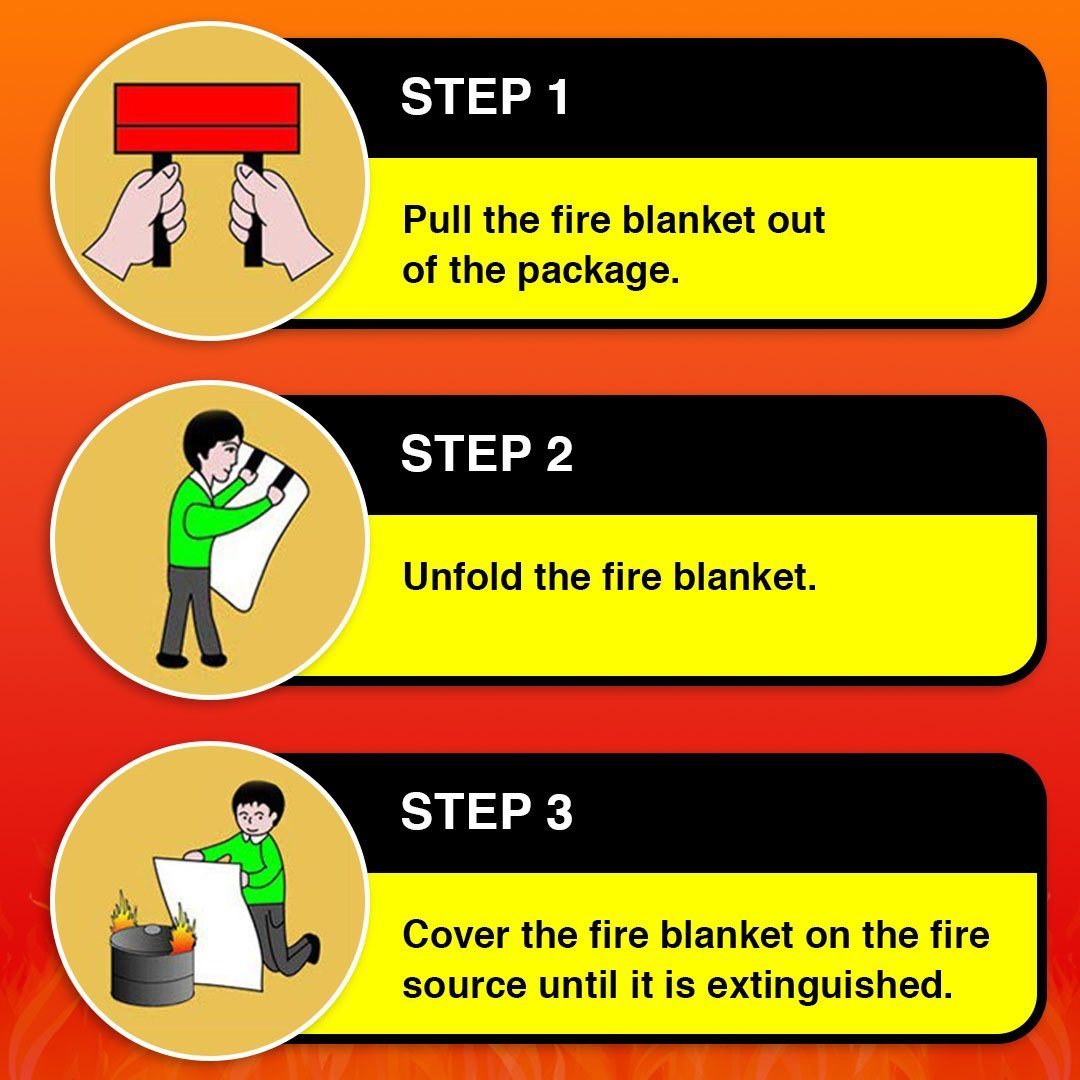 STEP 1

Pull the fire blanket out of the package.

STEP 2

Unfold the fire blanket.

STEP 3

Cover the fire blanket on the fire source until it is extinguished.